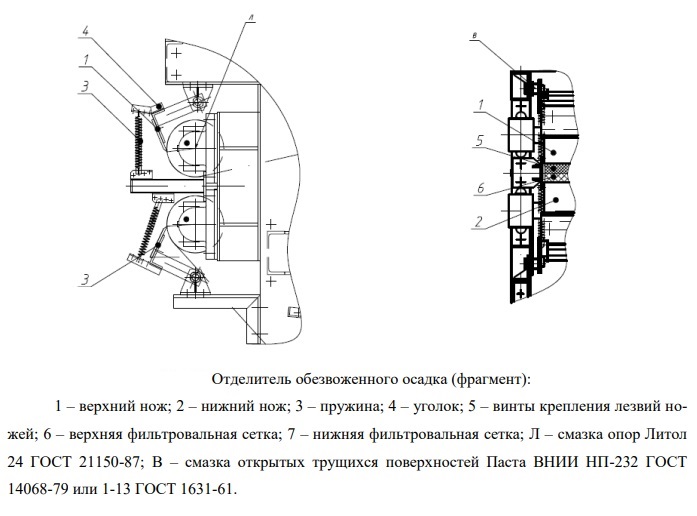 4
1
3
3
л
в
1
5
6
2

Отделитель обезвоженного осадка (фрагмент):

1 – верхний нож; 2 – нижний нож; 3 – пружина; 4 – уголок; 5 – винты крепления лезвий ножей; 6 – верхняя фильтровальная сетка; 7 – нижняя фильтровальная сетка; Л – смазка опор Литол 24 ГОСТ 21150-87; В – смазка открытых трущихся поверхностей Паста ВНИИ НП-232 ГОСТ 14068-79 или 1-13 ГОСТ 1631-61.